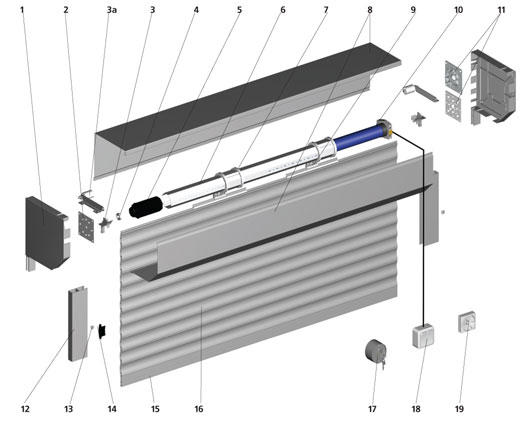 1
2
3a
3
4
5
6
7
8
9
10
11

12
13
14
15
16
17
18
19