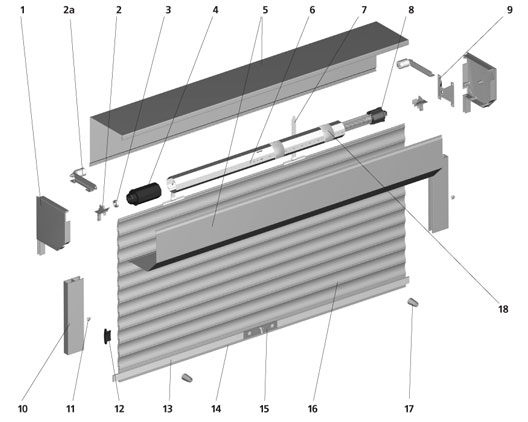 1
2a
2
3
4
5
6
7
8
9
18
10
11
12
13
14
15
16
17