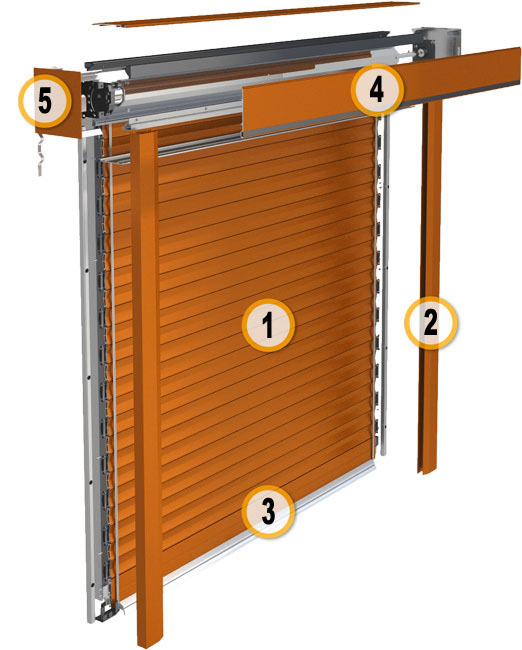 5
4
1
2
3