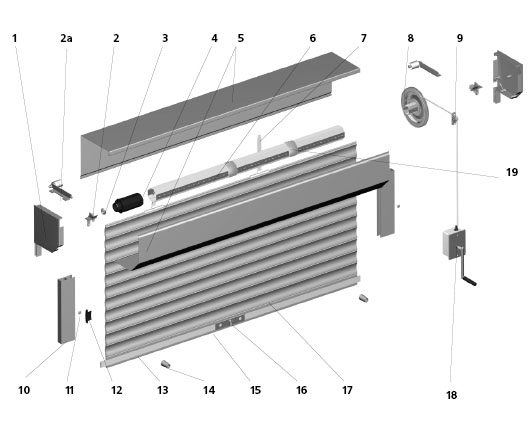 1 2a 2 3 4 5 6 7 8 9

19

10 11 12 13 14 15 16 17 18